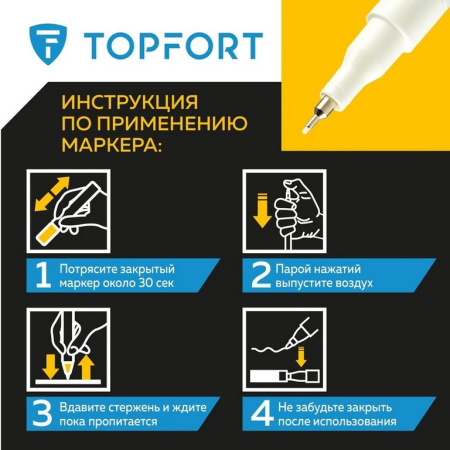 TOPFORT

ИНСТРУКЦИЯ ПО ПРИМЕНЕНИЮ МАРКЕРА:

1 Потрясите закрытый маркер около 30 сек

2 Парой нажатий выпустите воздух

3 Вдавите стержень и ждите пока пропитается

4 Не забудьте закрыть после использования