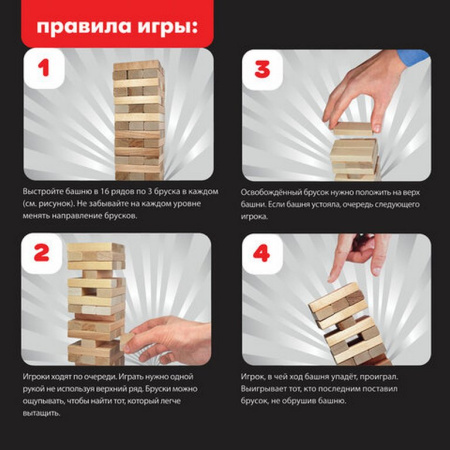 правила игры:

1

Выстройте башню в 16 рядов по 3 бруска в каждом (см. рисунок). Не забывайте на каждом уровне менять направление брусков.

2

Игроки ходят по очереди. Играть нужно одной рукой не используя верхний ряд. Бруски можно ощупывать, чтобы найти тот, который легче вытащить.

3

Освобождённый брусок нужно положить на верх башни. Если башня устояла, очередь следующего игрока.

4

Игрок, в чей ход башня упадёт, проиграл. Выигрывает тот, кто последним поставил брусок, не обрушив башню.