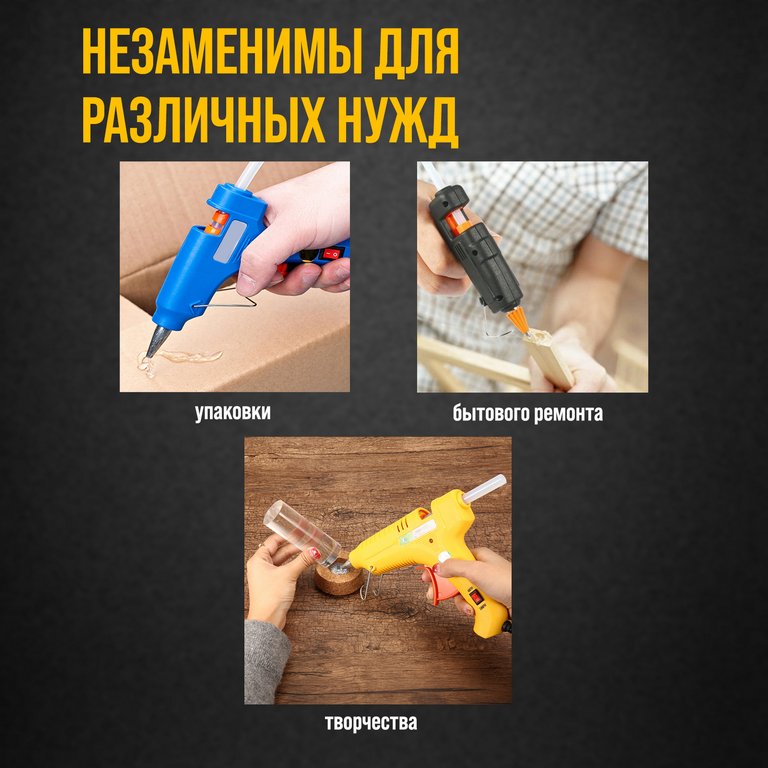 НЕЗАМЕНИМЫ ДЛЯ РАЗЛИЧНЫХ НУЖД

упаковки

бытового ремонта

творчества