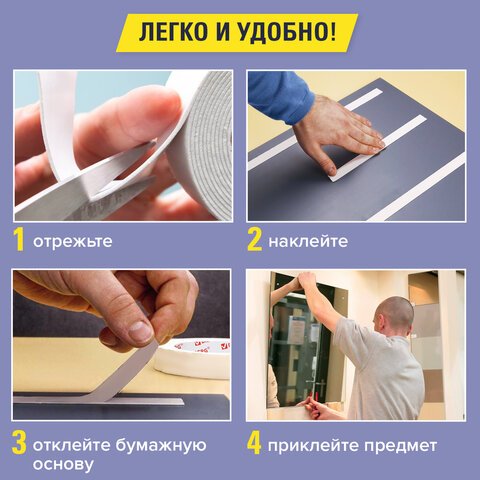 ЛЕГКО И УДОБНО!

1 отрежьте

2 наклейте

3 отклейте бумажную основу

4 приклейте предмет