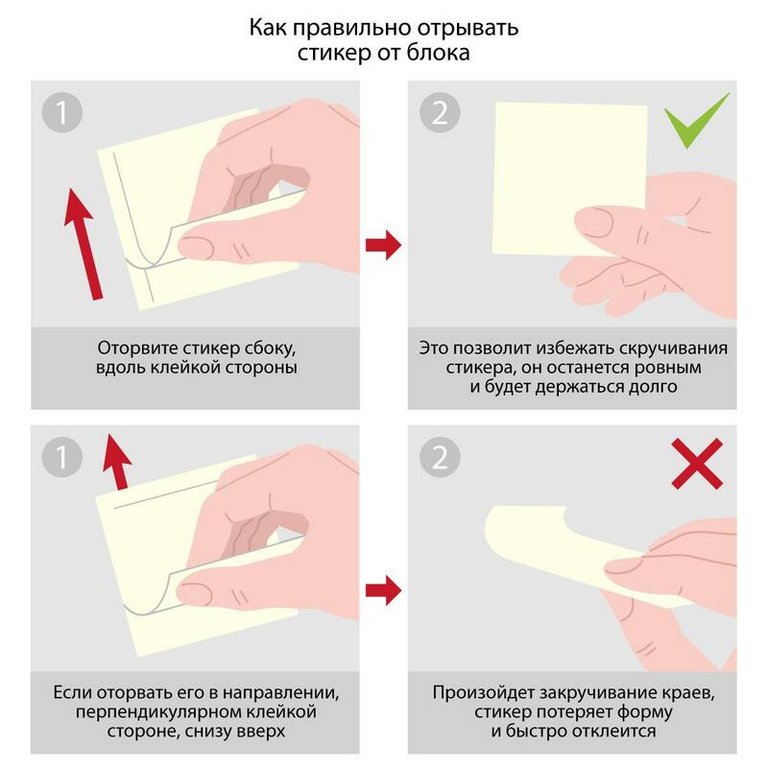 Как правильно отрывать стикер от блока

1

Оторвите стикер сбоку, вдоль клейкой стороны

2

Это позволит избежать скручивания стикера, он останется ровным и будет держаться долго

1

Если оторвать его в направлении, перпендикулярном клейкой стороне, снизу вверх

2

Произойдет закручивание краев, стикер потеряет форму и быстро отклеится