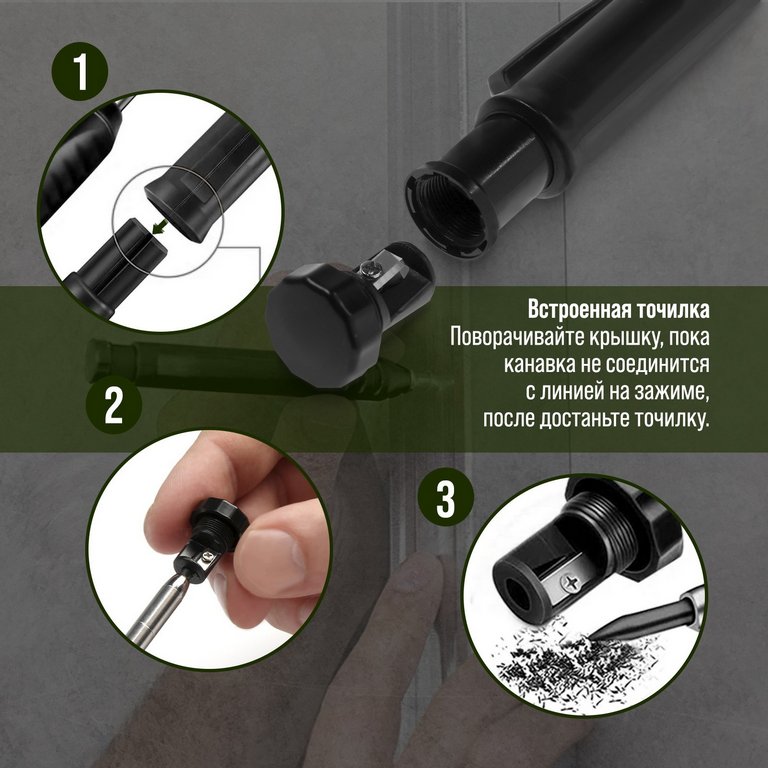 1

Встроенная точилка
Поворачивайте крышку, пока канавка не соединится с линией на зажиме, после достаньте точилку.

2

3