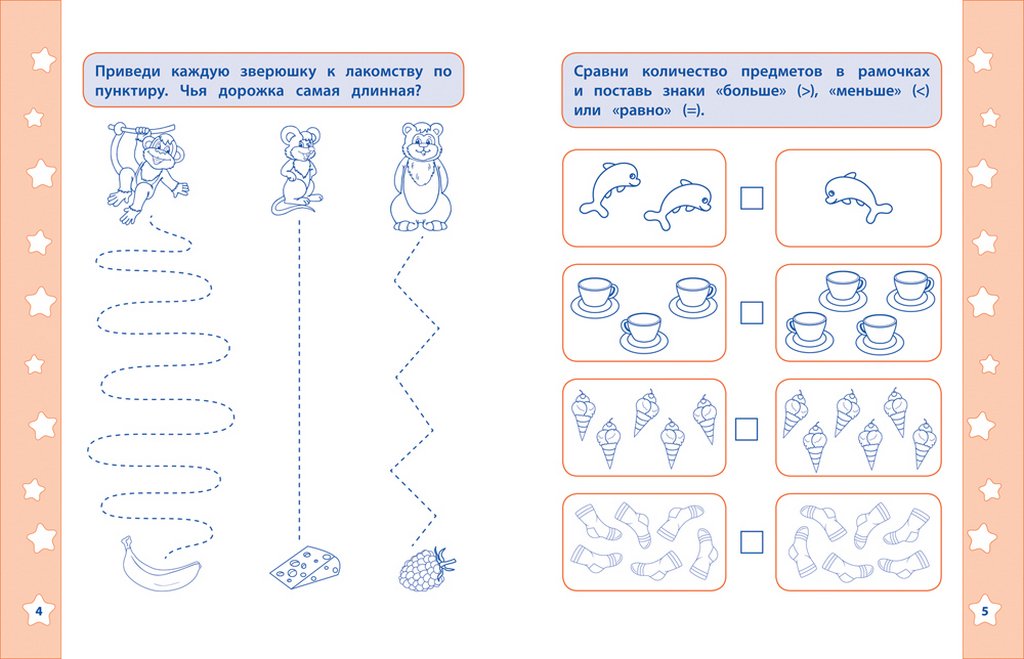 Приведи каждую зверюшку к лакомству по пунктиру. Чья дорожка самая длинная?

4

Сравни количество предметов в рамочках и поставь знаки «больше» (>), «меньше» (<) или «равно» (=).

5