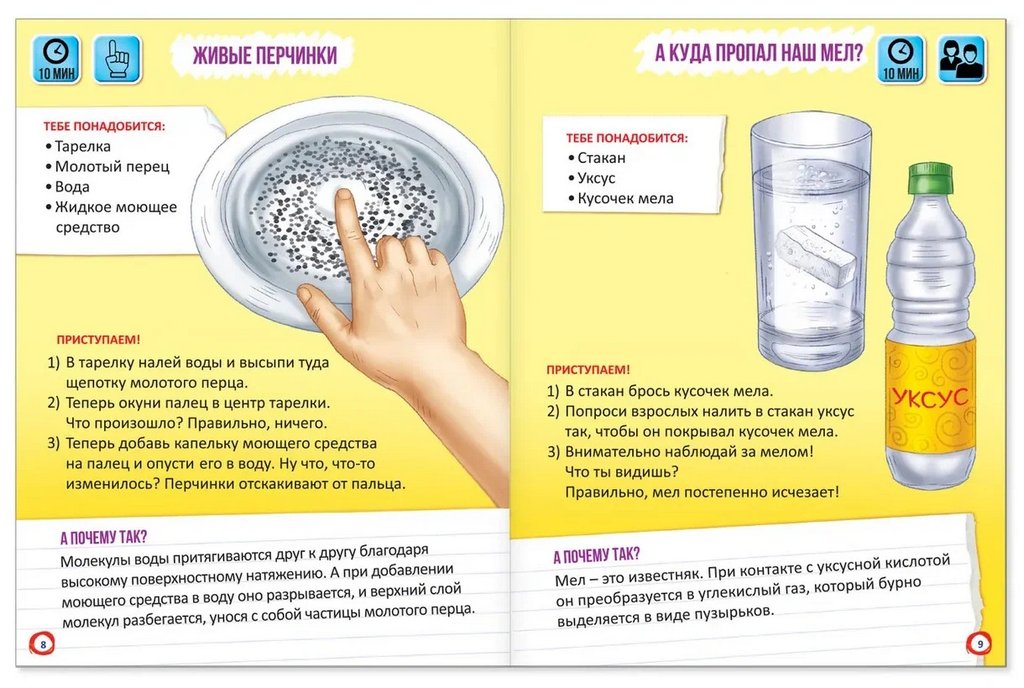 10 МИН

ЖИВЫЕ ПЕРЧИНКИ

ТЕБЕ ПОНАДОБИТСЯ:
• Тарелка
• Молотый перец
• Вода
• Жидкое моющее средство

ПРИСТУПАЕМ!
1) В тарелку налей воды и высыпи туда щепотку молотого перца.
2) Теперь окуни палец в центр тарелки. Что произошло? Правильно, ничего.
3) Теперь добавь капельку моющего средства на палец и опусти его в воду. Ну что, что-то изменилось? Перчинки отскакивают от пальца.

А ПОЧЕМУ ТАК?
Молекулы воды притягиваются друг к другу благодаря высокому поверхностному натяжению. А при добавлении моющего средства в воду оно разрывается, и верхний слой молекул разбегается, унося с собой частицы молотого перца.

8

А КУДА ПРОПАЛ НАШ МЕЛ?

10 МИН

ТЕБЕ ПОНАДОБИТСЯ:
• Стакан
• Уксус
• Кусочек мела

УКСУС

ПРИСТУПАЕМ!
1) В стакан брось кусочек мела.
2) Попроси взрослых налить в стакан уксус так, чтобы он покрывал кусочек мела.
3) Внимательно наблюдай за мелом! Что ты видишь? Правильно, мел постепенно исчезает!

А ПОЧЕМУ ТАК?
Мел – это известняк. При контакте с уксусной кислотой он преобразуется в углекислый газ, который бурно выделяется в виде пузырьков.

9