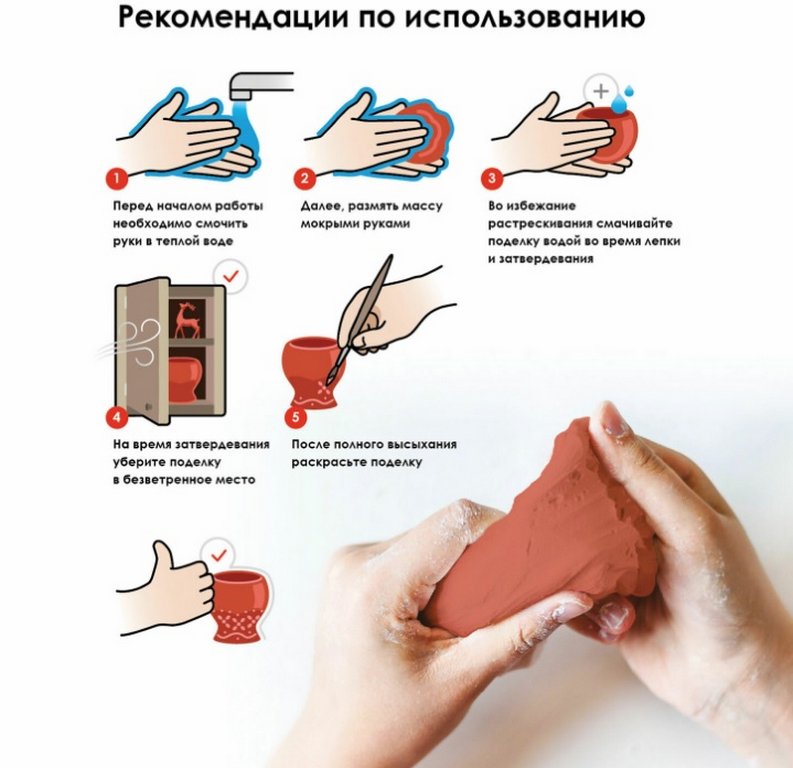 Рекомендации по использованию

1

Перед началом работы необходимо смочить руки в теплой воде

2

Далее, размять массу мокрыми руками

3

Во избежание растрескивания смачивайте поделку водой во время лепки и затвердевания

4

На время затвердевания уберите поделку в безветренное место

5

После полного высыхания раскрасьте поделку