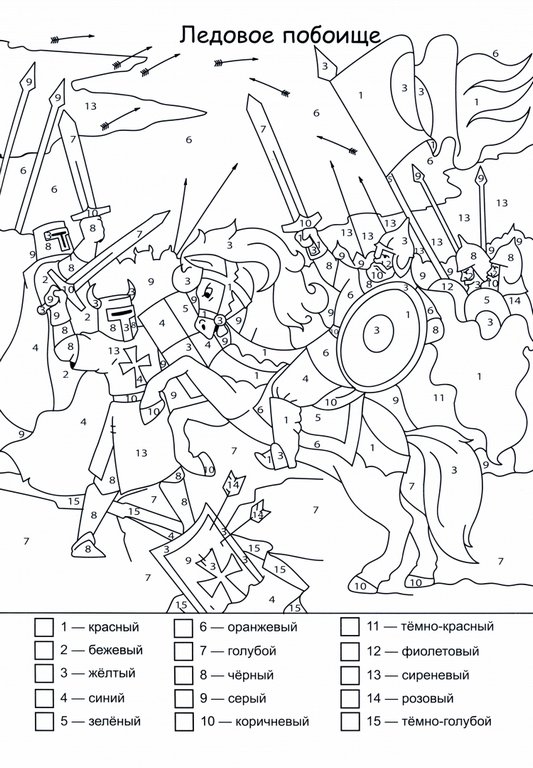 Ледовое побоище

1 — красный
2 — бежевый
3 — жёлтый
4 — синий
5 — зелёный

6 — оранжевый
7 — голубой
8 — чёрный
9 — серый
10 — коричневый

11 — тёмно-красный
12 — фиолетовый
13 — сиреневый
14 — розовый
15 — тёмно-голубой