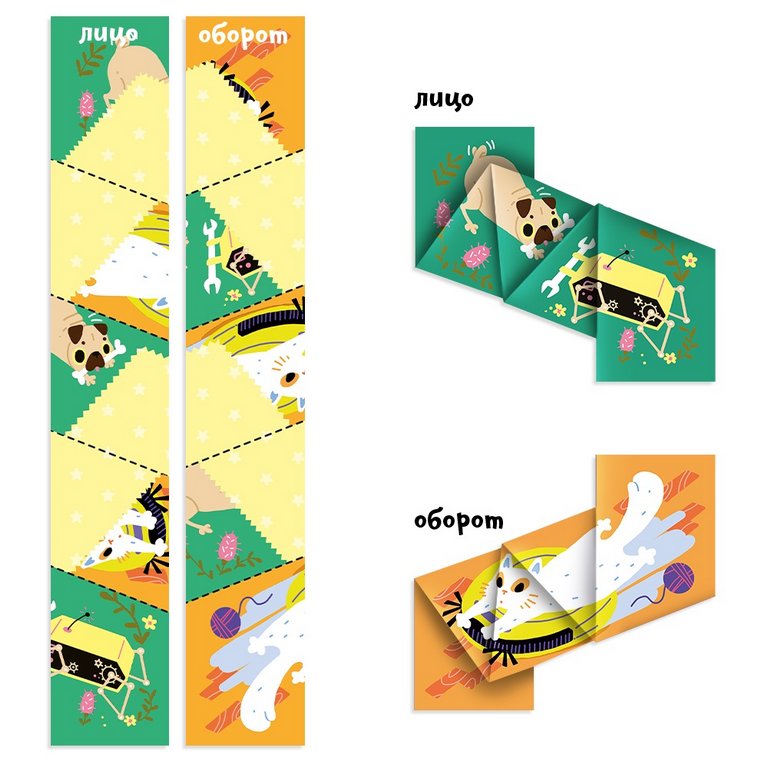 лицо

оборот

лицо

оборот